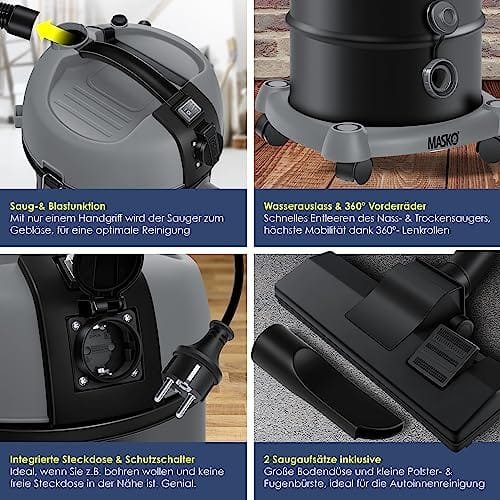 MASKO

Saug-& Blasfunktion
Mit nur einem Handgriff wird der Sauger zum Gebläse, für eine optimale Reinigung

Wasserauslass & 360° Vorderräder
Schnelles Entleeren des Nass- & Trockensaugers, höchste Mobilität dank 360°- Lenkrollen

Integrierte Steckdose & Schutzschalter
Ideal, wenn Sie z.B. bohren wollen und keine freie Steckdose in der Nähe ist. Genial.

2 Saugaufsätze inklusive
Große Bodendüse und kleine Polster- & Fugenbürste, ideal für die Autoinnenreinigung